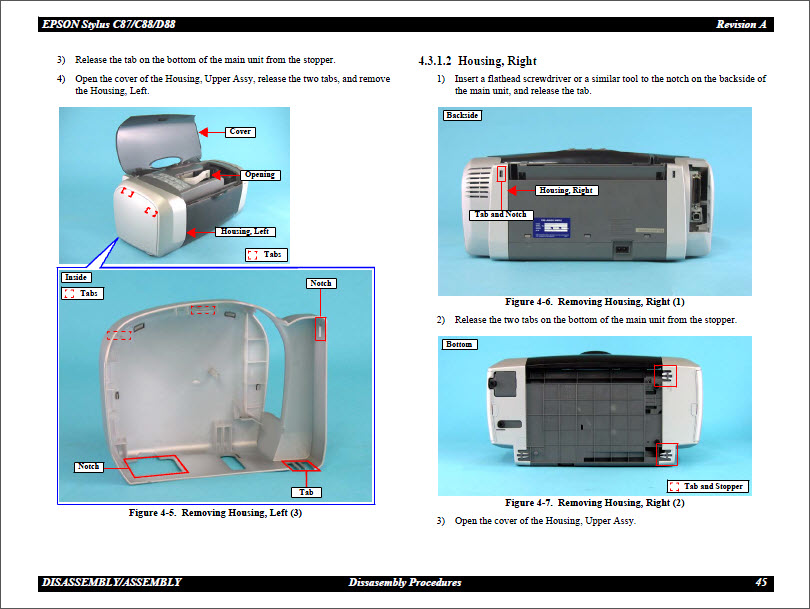 EPSON Stylus C87/C88/D88
Revision A

3) Release the tab on the bottom of the main unit from the stopper.

4) Open the cover of the Housing, Upper Assy, release the two tabs, and remove the Housing, Left.

Cover
Opening
Housing, Left
Tabs
Inside
Tabs
Notch
Notch
Tab

Figure 4-5. Removing Housing, Left (3)

4.3.1.2 Housing, Right

1) Insert a flathead screwdriver or a similar tool to the notch on the backside of the main unit, and release the tab.

Backside
Housing, Right
Tab and Notch

Figure 4-6. Removing Housing, Right (1)

2) Release the two tabs on the bottom of the main unit from the stopper.

Bottom
Tab and Stopper

Figure 4-7. Removing Housing, Right (2)

3) Open the cover of the Housing, Upper Assy.

DISASSEMBLY/ASSEMBLY
Dissasembly Procedures
45